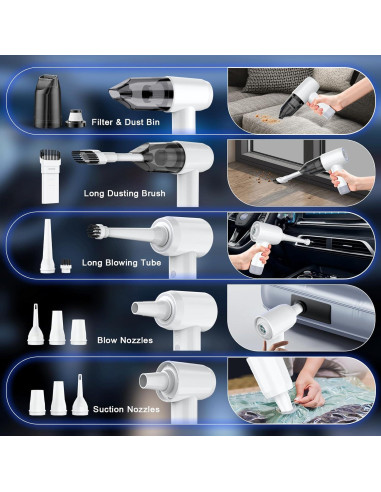 Filter & Dust Bin

Long Dusting Brush

Long Blowing Tube

Blow Nozzles

Suction Nozzles