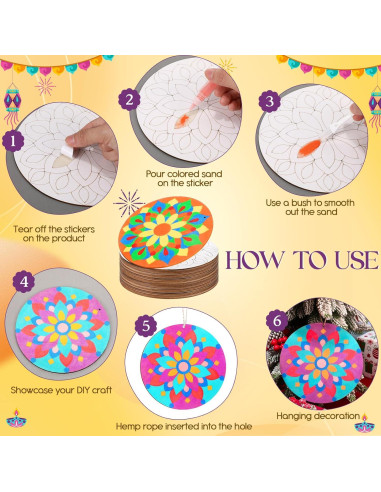 1

Tear off the stickers on the product

2

Pour colored sand on the sticker

3

Use a bush to smooth out the sand

HOW TO USE

4

Showcase your DIY craft

5

Hemp rope inserted into the hole

6

Hanging decoration