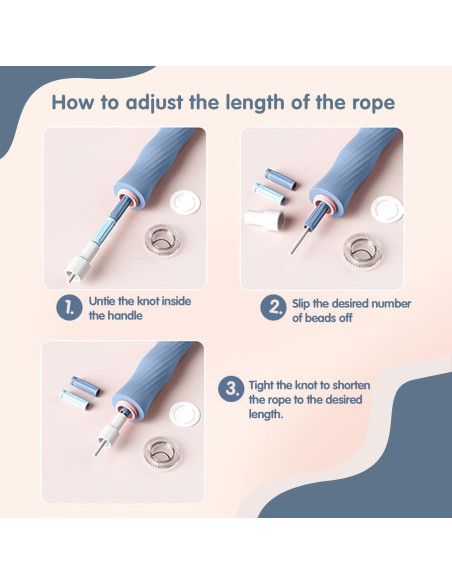 How to adjust the length of the rope

1. Untie the knot inside the handle

2. Slip the desired number of beads off

3. Tight the knot to shorten the rope to the desired length.