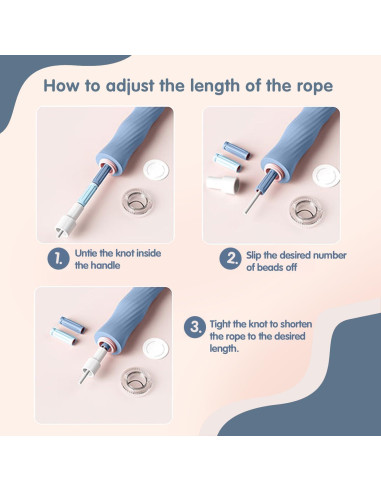 How to adjust the length of the rope

1. Untie the knot inside the handle

2. Slip the desired number of beads off

3. Tight the knot to shorten the rope to the desired length.