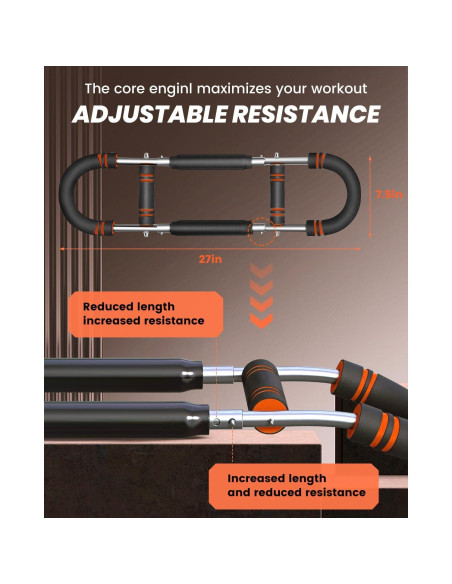 The core enginl maximizes your workout

ADJUSTABLE RESISTANCE

7.5in

27in

Reduced length increased resistance

Increased length and reduced resistance