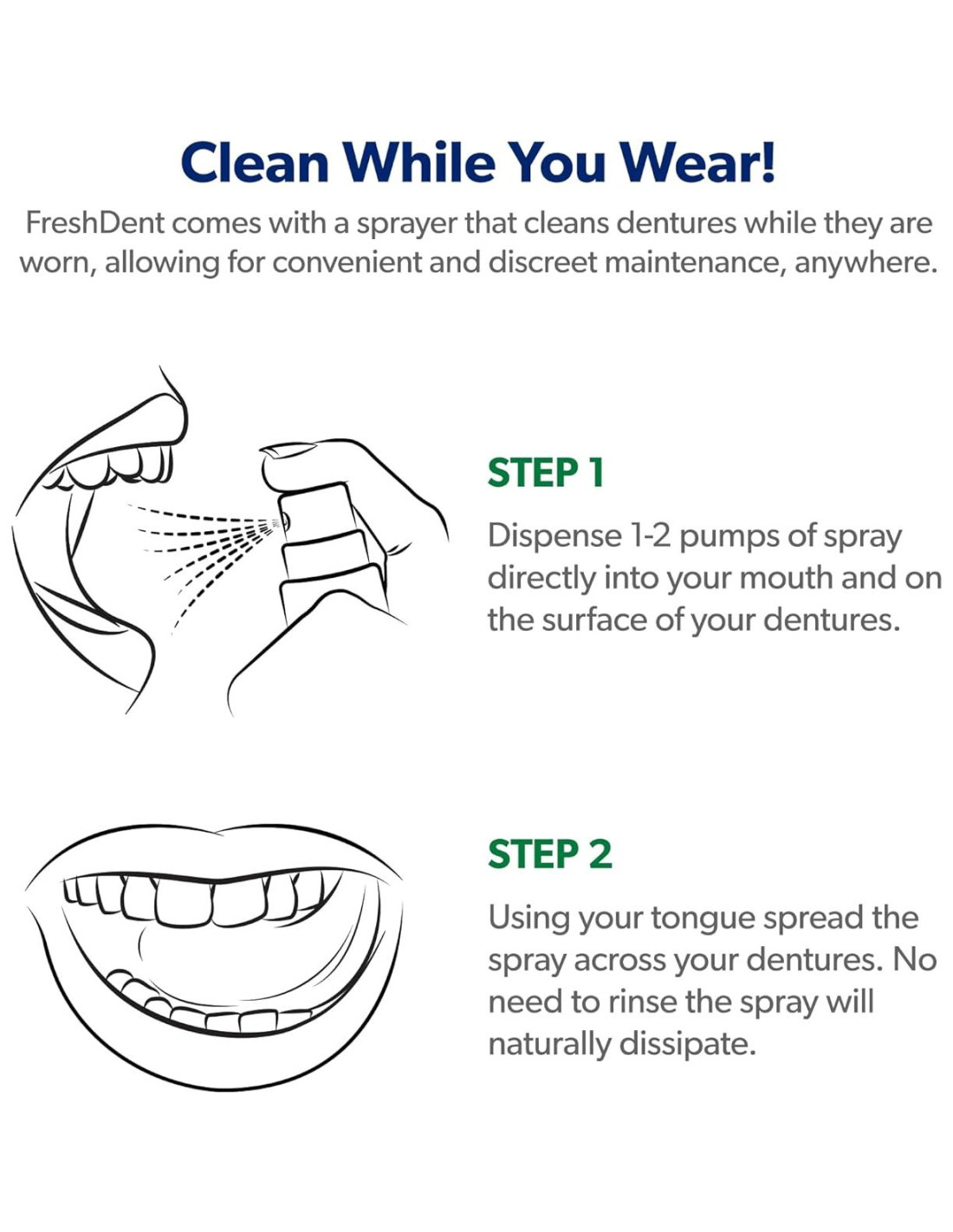 Clean While You Wear!

FreshDent comes with a sprayer that cleans dentures while they are worn, allowing for convenient and discreet maintenance, anywhere.

STEP 1

Dispense 1-2 pumps of spray directly into your mouth and on the surface of your dentures.

STEP 2

Using your tongue spread the spray across your dentures. No need to rinse the spray will naturally dissipate.