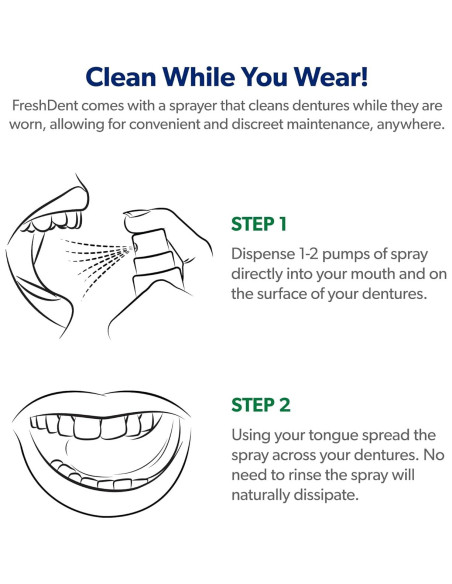 Clean While You Wear!

FreshDent comes with a sprayer that cleans dentures while they are worn, allowing for convenient and discreet maintenance, anywhere.

STEP 1

Dispense 1-2 pumps of spray directly into your mouth and on the surface of your dentures.

STEP 2

Using your tongue spread the spray across your dentures. No need to rinse the spray will naturally dissipate.