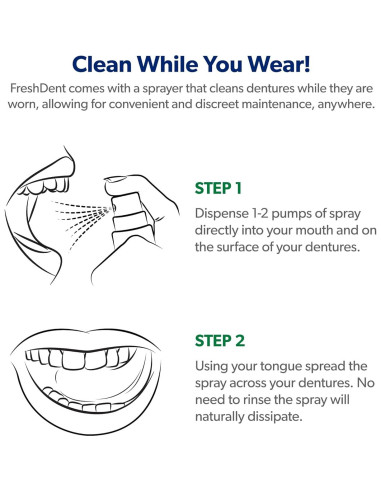 Clean While You Wear!

FreshDent comes with a sprayer that cleans dentures while they are worn, allowing for convenient and discreet maintenance, anywhere.

STEP 1

Dispense 1-2 pumps of spray directly into your mouth and on the surface of your dentures.

STEP 2

Using your tongue spread the spray across your dentures. No need to rinse the spray will naturally dissipate.