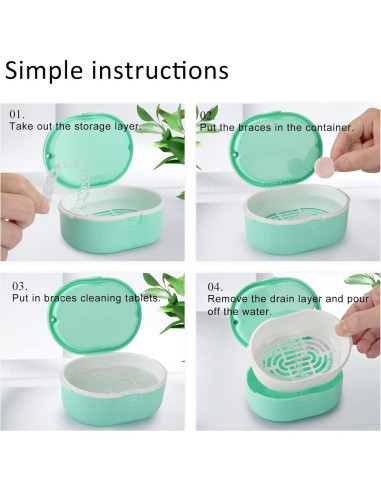 Simple instructions

01.
Take out the storage layer.

02.
Put the braces in the container.

03.
Put in braces cleaning tablets.

04.
Remove the drain layer and pour off the water.