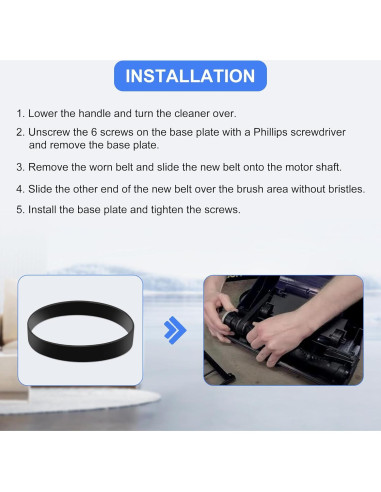 INSTALLATION

1. Lower the handle and turn the cleaner over.

2. Unscrew the 6 screws on the base plate with a Phillips screwdriver and remove the base plate.

3. Remove the worn belt and slide the new belt onto the motor shaft.

4. Slide the other end of the new belt over the brush area without bristles.

5. Install the base plate and tighten the screws.