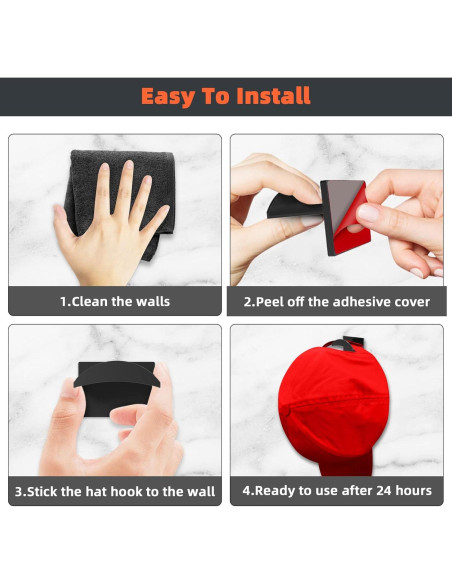 Easy To Install

1.Clean the walls

2.Peel off the adhesive cover

3.Stick the hat hook to the wall

4.Ready to use after 24 hours