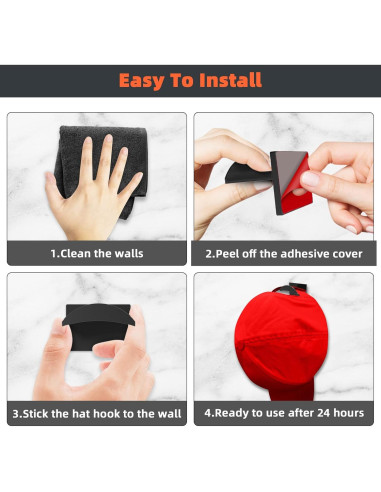 Easy To Install

1.Clean the walls

2.Peel off the adhesive cover

3.Stick the hat hook to the wall

4.Ready to use after 24 hours