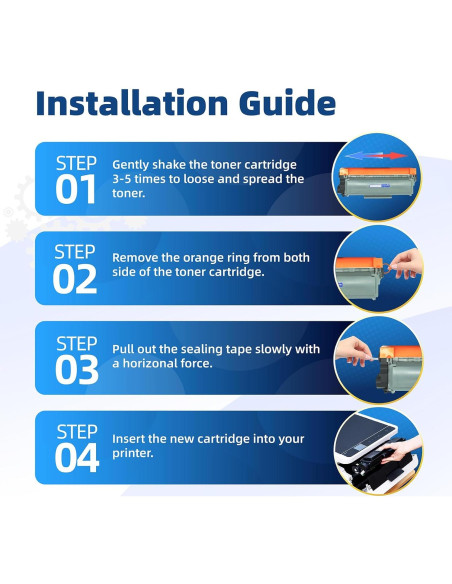 Installation Guide

STEP 01 Gently shake the toner cartridge 3-5 times to loose and spread the toner.

STEP 02 Remove the orange ring from both side of the toner cartridge.

STEP 03 Pull out the sealing tape slowly with a horizonal force.

STEP 04 Insert the new cartridge into your printer.