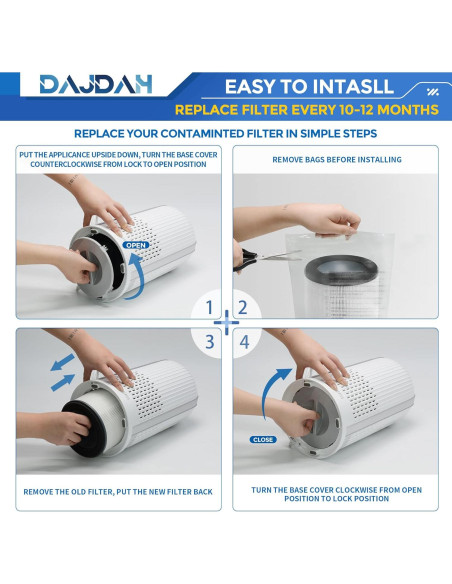 DAJDAH

EASY TO INTASLL

REPLACE FILTER EVERY 10-12 MONTHS

REPLACE YOUR CONTAMINTED FILTER IN SIMPLE STEPS

PUT THE APPLICANCE UPSIDE DOWN, TURN THE BASE COVER COUNTERCLOCKWISE FROM LOCK TO OPEN POSITION

OPEN

REMOVE BAGS BEFORE INSTALLING

1

2

3

4

CLOSE

REMOVE THE OLD FILTER, PUT THE NEW FILTER BACK

TURN THE BASE COVER CLOCKWISE FROM OPEN POSITION TO LOCK POSITION