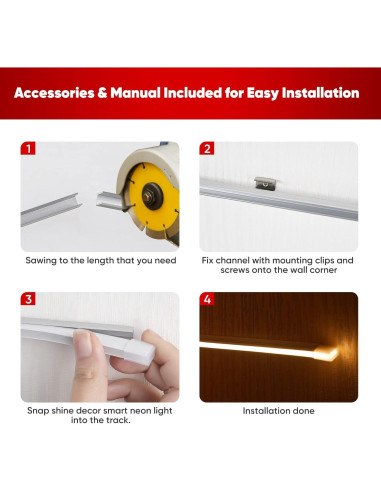 Accessories & Manual Included for Easy Installation

1

Sawing to the length that you need

2

Fix channel with mounting clips and screws onto the wall corner

3

Snap shine decor smart neon light into the track.

4

Installation done