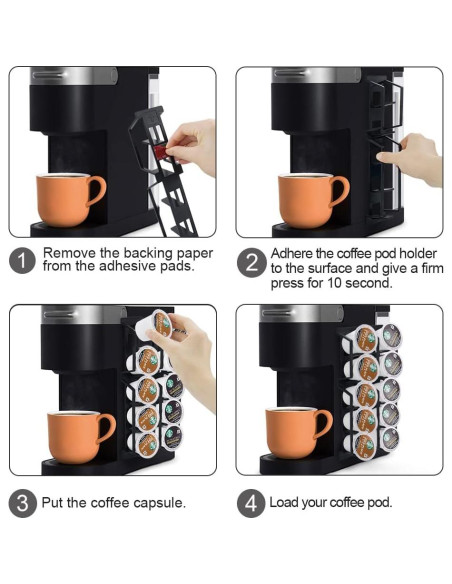 1 Remove the backing paper from the adhesive pads.

2 Adhere the coffee pod holder to the surface and give a firm press for 10 second.

3 Put the coffee capsule.

4 Load your coffee pod.