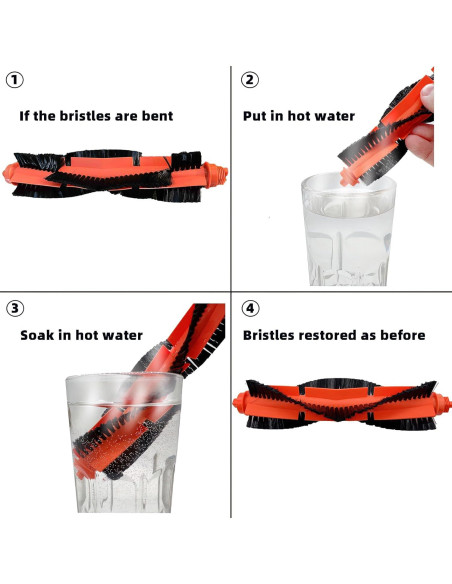 ①
If the bristles are bent

②
Put in hot water

③
Soak in hot water

④
Bristles restored as before