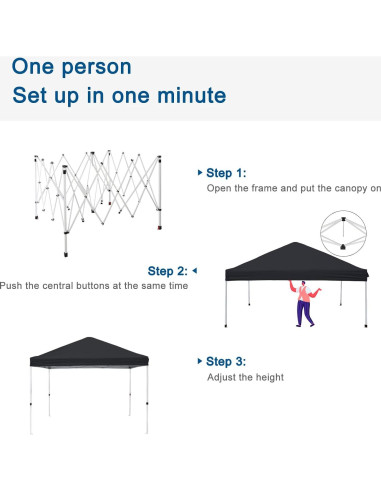 One person
Set up in one minute

Step 1:
Open the frame and put the canopy on

Step 2:
Push the central buttons at the same time

Step 3:
Adjust the height