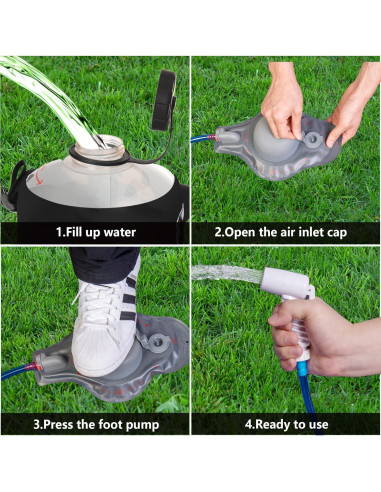 1.Fill up water

2.Open the air inlet cap

3.Press the foot pump

4.Ready to use