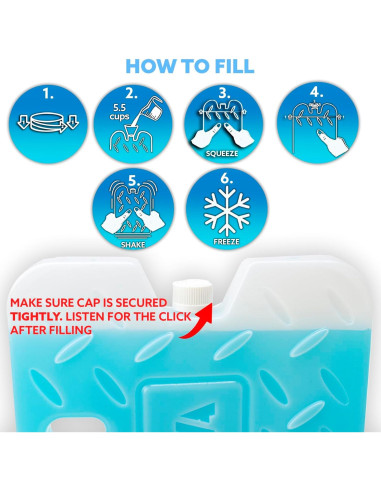 HOW TO FILL

1.

2.
5.5 cups

3.
SQUEEZE

4.

5.
SHAKE

6.
FREEZE

MAKE SURE CAP IS SECURED TIGHTLY. LISTEN FOR THE CLICK AFTER FILLING