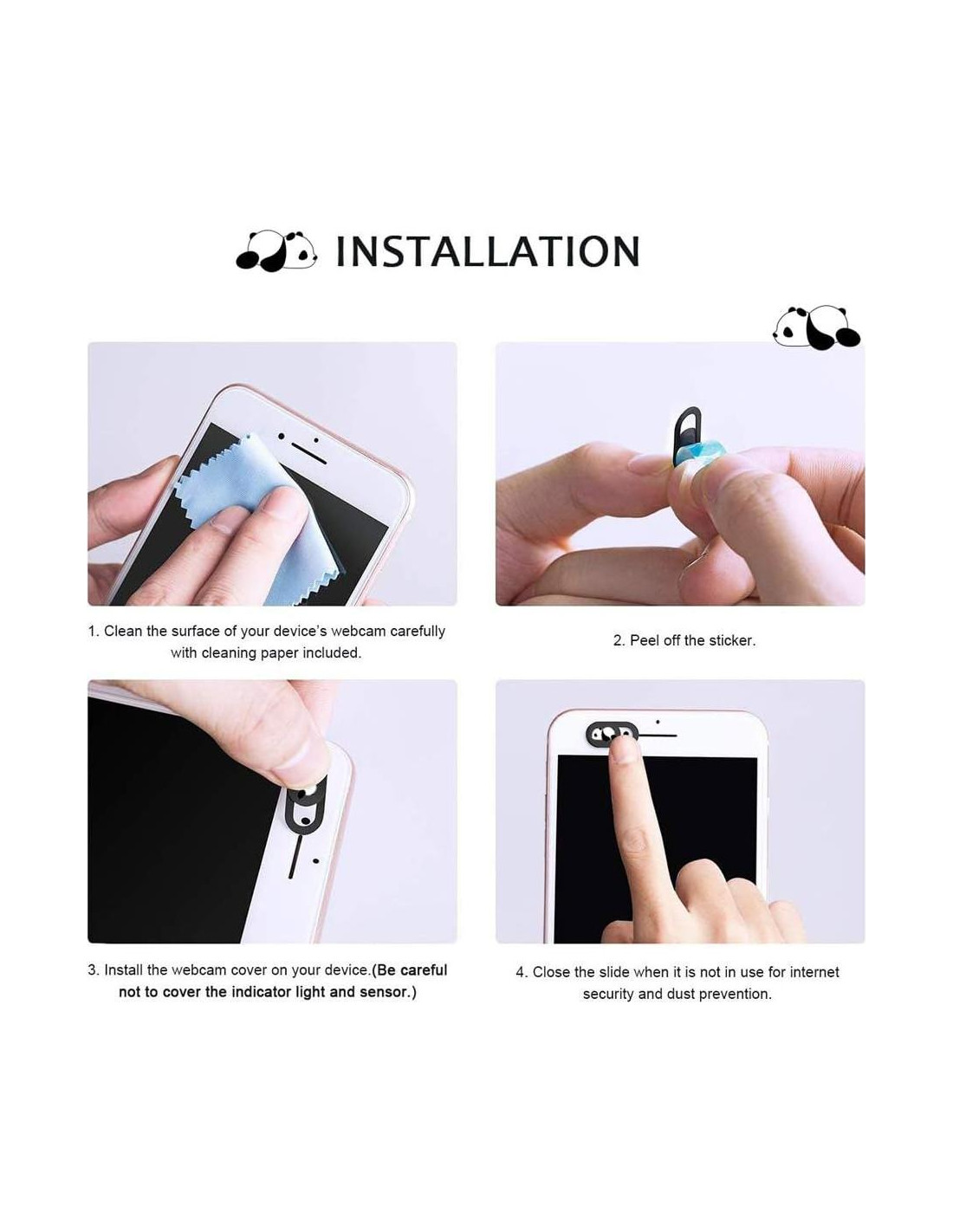 INSTALLATION

1. Clean the surface of your device's webcam carefully with cleaning paper included.

2. Peel off the sticker.

3. Install the webcam cover on your device.(Be careful not to cover the indicator light and sensor.)

4. Close the slide when it is not in use for internet security and dust prevention.