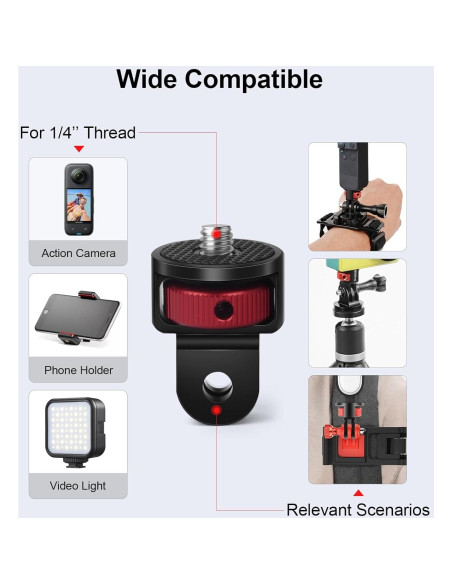 Wide Compatible

For 1/4'' Thread

Action Camera

Phone Holder

Video Light

Relevant Scenarios