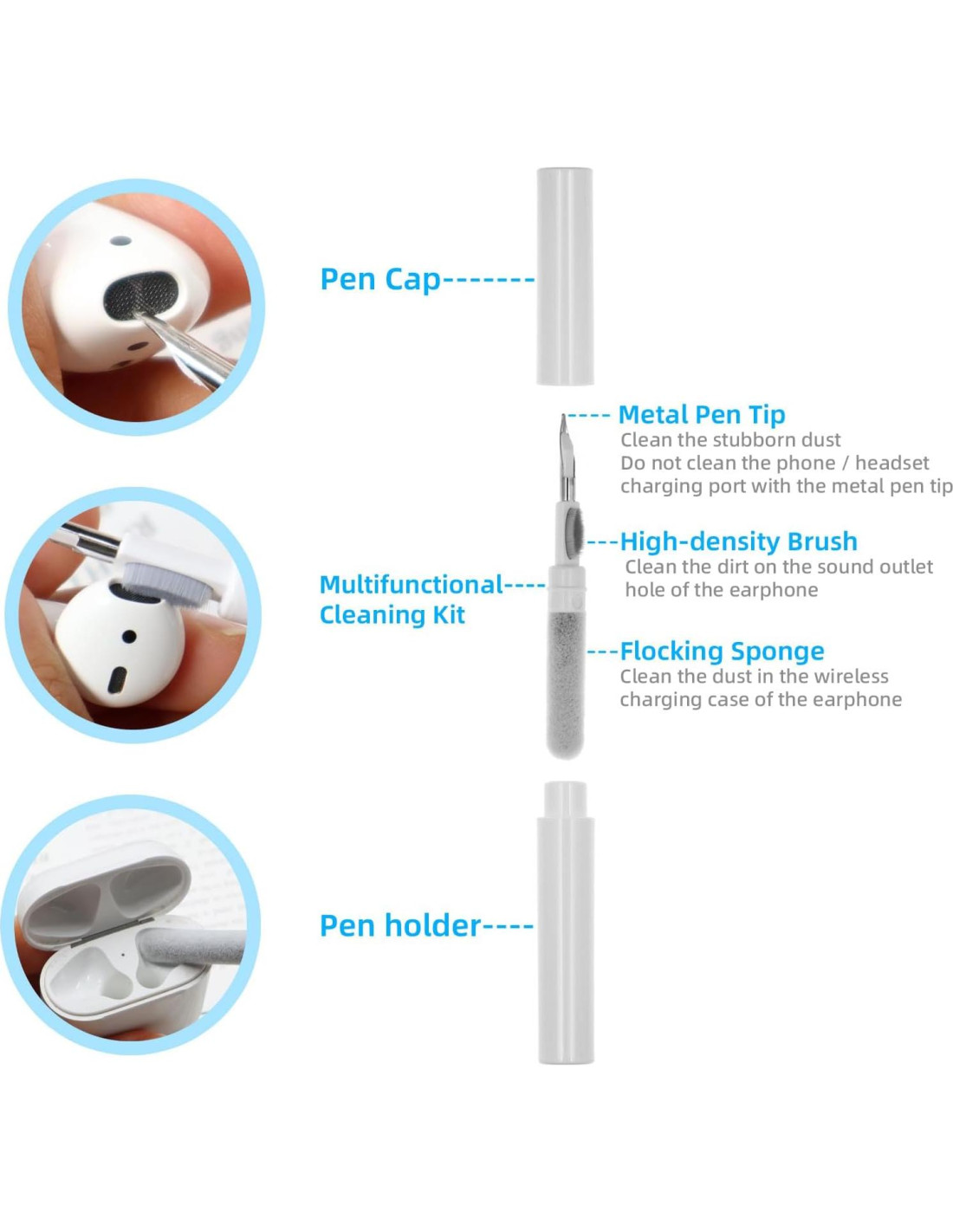 Pen Cap-------

---- Metal Pen Tip
Clean the stubborn dust
Do not clean the phone / headset charging port with the metal pen tip

---High-density Brush
Clean the dirt on the sound outlet hole of the earphone

Multifunctional----
Cleaning Kit

---Flocking Sponge
Clean the dust in the wireless charging case of the earphone

Pen holder----