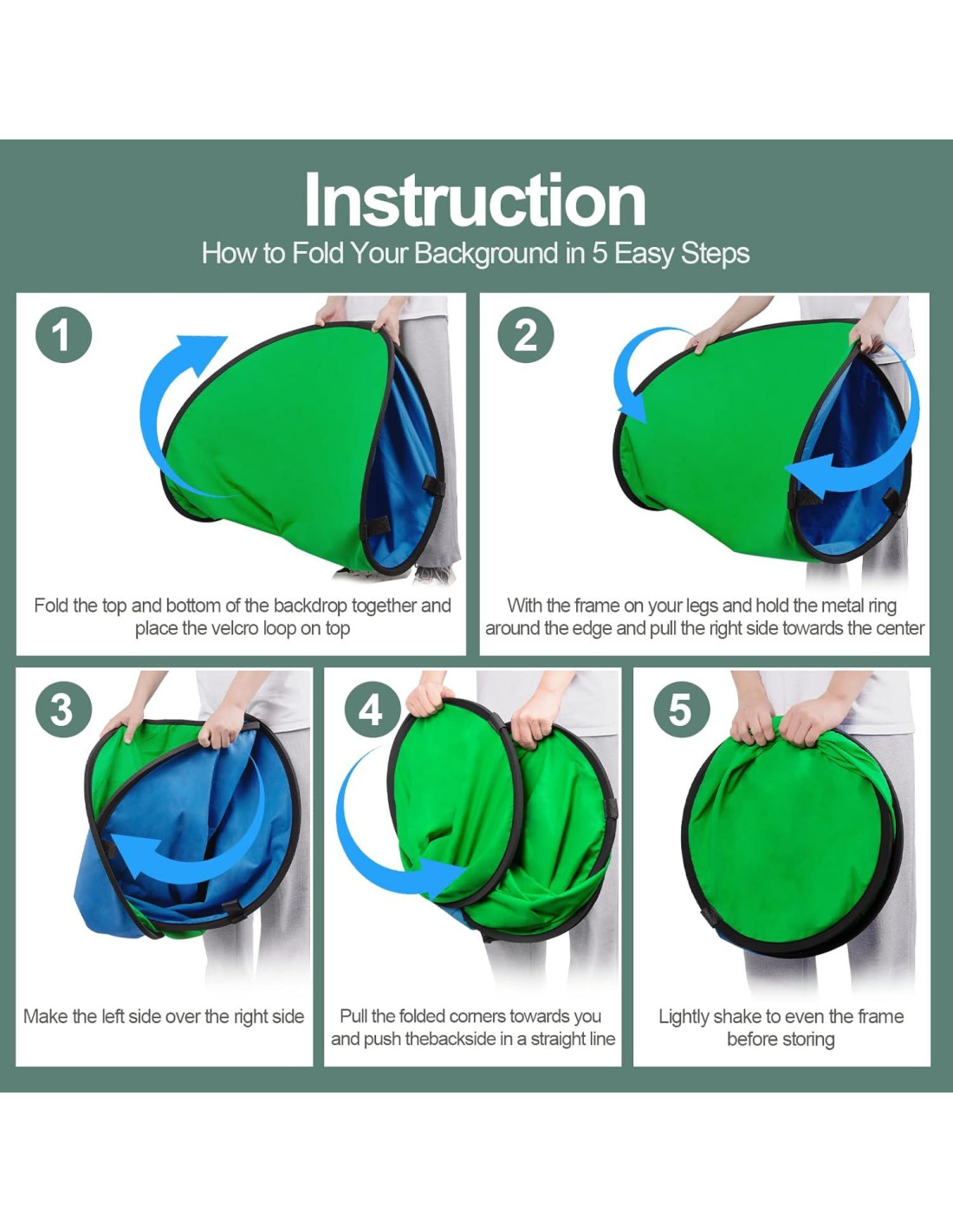 Instruction
How to Fold Your Background in 5 Easy Steps

1

Fold the top and bottom of the backdrop together and place the velcro loop on top

2

With the frame on your legs and hold the metal ring around the edge and pull the right side towards the center

3

Make the left side over the right side

4

Pull the folded corners towards you and push thebackside in a straight line

5

Lightly shake to even the frame before storing