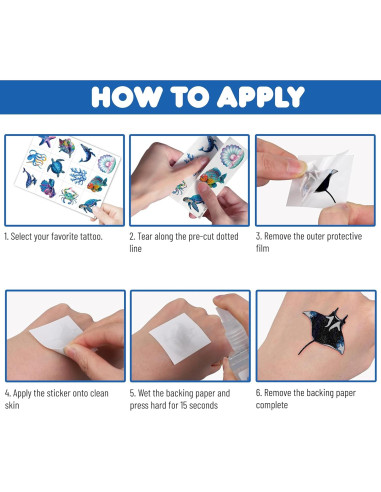 HOW TO APPLY

1. Select your favorite tattoo.

2. Tear along the pre-cut dotted line

3. Remove the outer protective film

4. Apply the sticker onto clean skin

5. Wet the backing paper and press hard for 15 seconds

6. Remove the backing paper complete