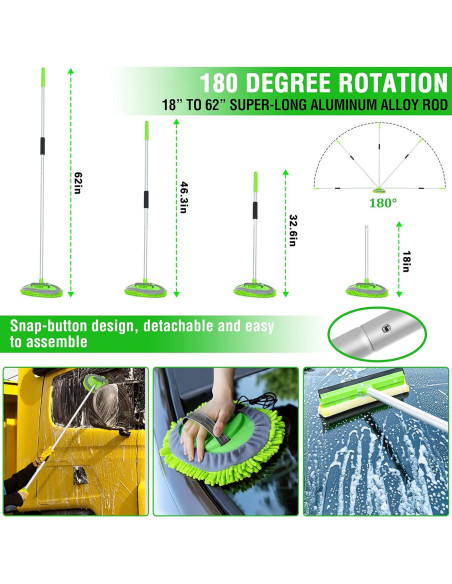 180 DEGREE ROTATION

18" TO 62" SUPER-LONG ALUMINUM ALLOY ROD

62in

46.3in

32.6in

180°

18in

Snap-button design, detachable and easy to assemble