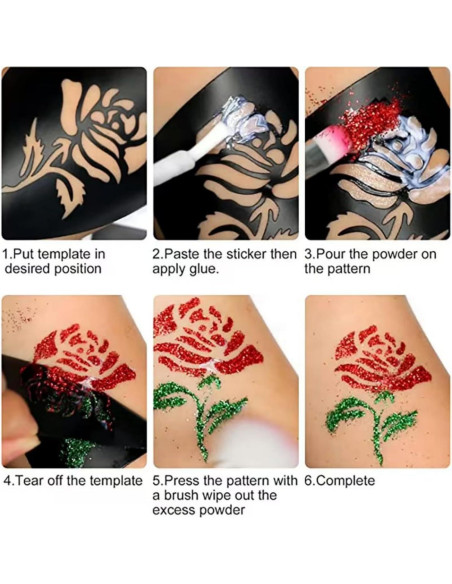 1.Put template in desired position

2.Paste the sticker then apply glue.

3.Pour the powder on the pattern

4.Tear off the template

5.Press the pattern with a brush wipe out the excess powder

6.Complete