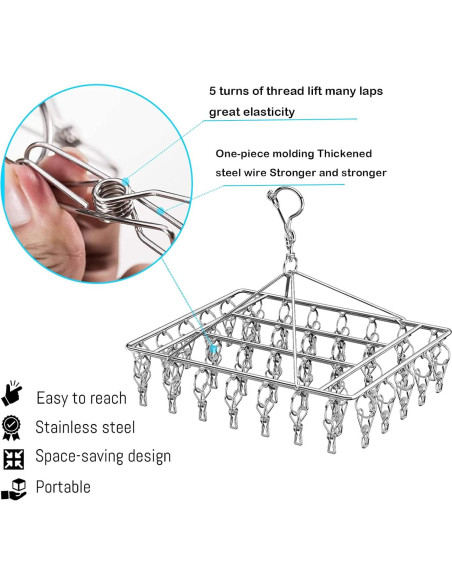 5 turns of thread lift many laps great elasticity

One-piece molding Thickened steel wire Stronger and stronger

Easy to reach

Stainless steel

Space-saving design

Portable