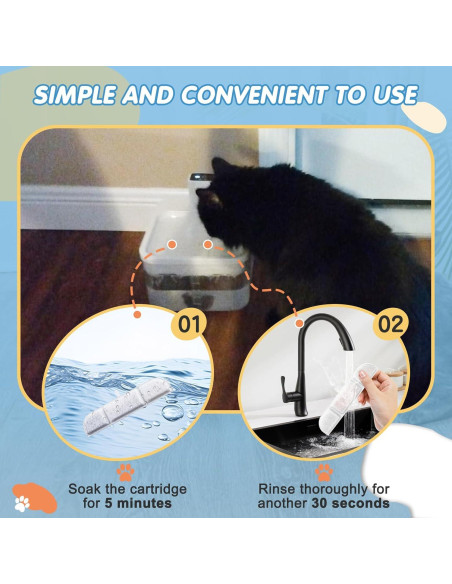 SIMPLE AND CONVENIENT TO USE

01

02

Soak the cartridge for 5 minutes

Rinse thoroughly for another 30 seconds