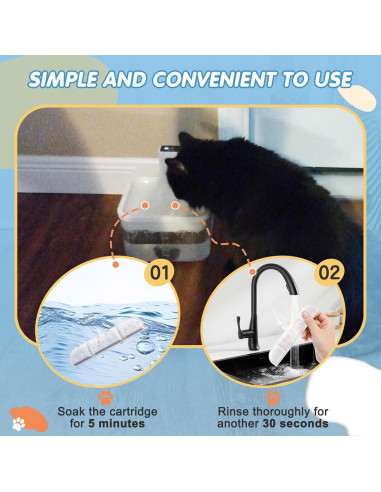 SIMPLE AND CONVENIENT TO USE

01

02

Soak the cartridge for 5 minutes

Rinse thoroughly for another 30 seconds