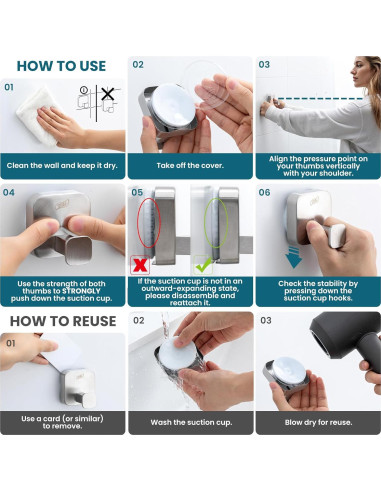 HOW TO USE

01

Clean the wall and keep it dry.

02

Take off the cover.

03

Align the pressure point on your thumbs vertically with your shoulder.

04

Use the strength of both thumbs to STRONGLY push down the suction cup.

05

If the suction cup is not in an outward-expanding state, please disassemble and reattach it.

06

Check the stability by pressing down the suction cup hooks.

HOW TO REUSE

01

Use a card (or similar) to remove.

02

Wash the suction cup.

03

Blow dry for reuse.