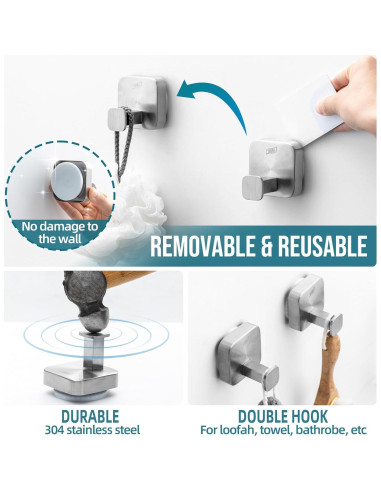 No damage to the wall

REMOVABLE & REUSABLE

DURABLE
304 stainless steel

DOUBLE HOOK
For loofah, towel, bathrobe, etc