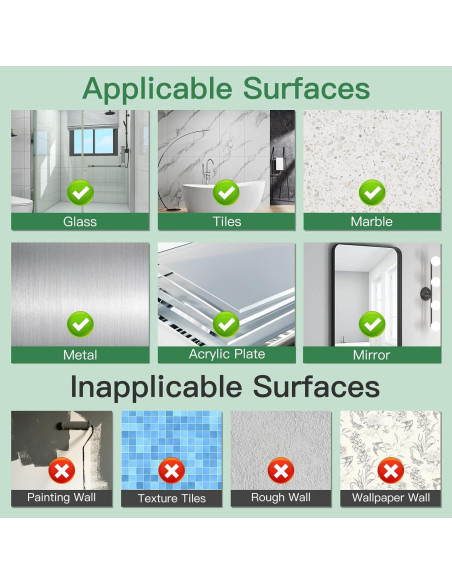 Applicable Surfaces

Glass

Tiles

Marble

Metal

Acrylic Plate

Mirror

Inapplicable Surfaces

Painting Wall

Texture Tiles

Rough Wall

Wallpaper Wall