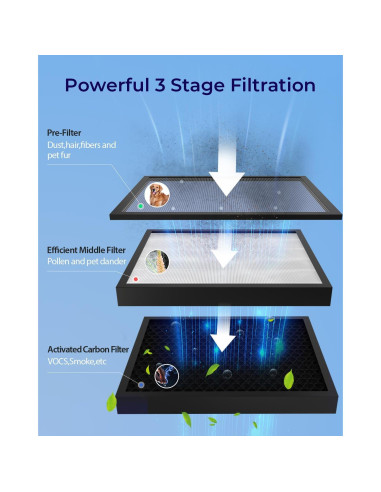 Powerful 3 Stage Filtration

Pre-Filter
Dust,hair,fibers and pet fur

Efficient Middle Filter
Pollen and pet dander

Activated Carbon Filter
VOCS,Smoke,etc