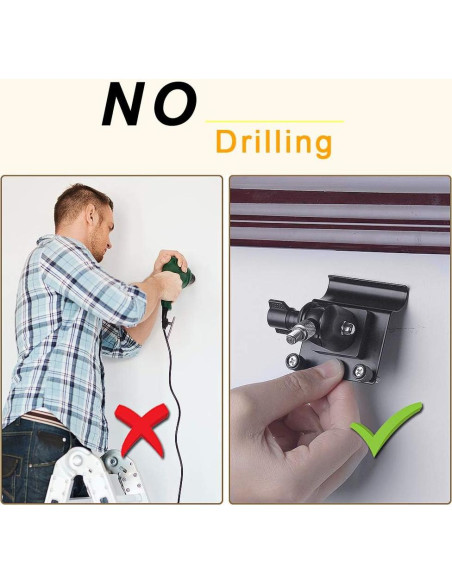 NO

Drilling