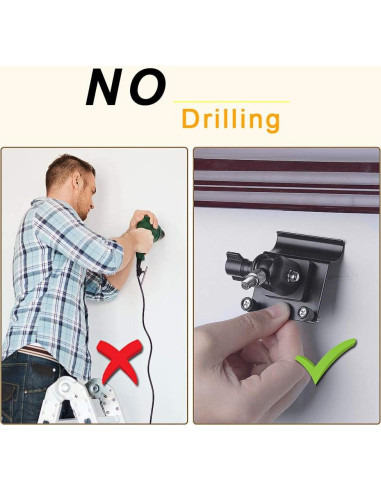 NO

Drilling