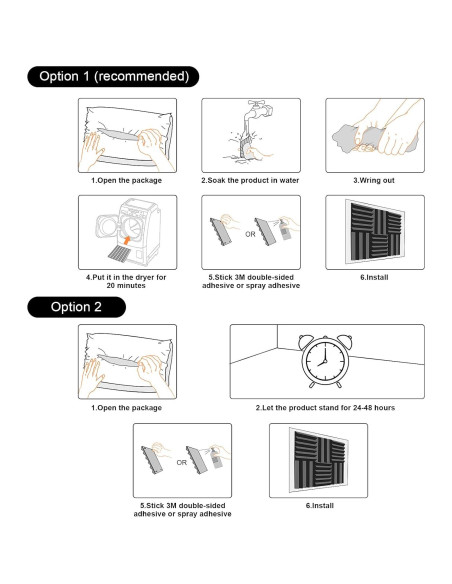 Option 1 (recommended)

1.Open the package

2.Soak the product in water

3.Wring out

4.Put it in the dryer for 20 minutes

OR

5.Stick 3M double-sided adhesive or spray adhesive

6.Install

Option 2

1.Open the package

2.Let the product stand for 24-48 hours

OR

5.Stick 3M double-sided adhesive or spray adhesive

6.Install