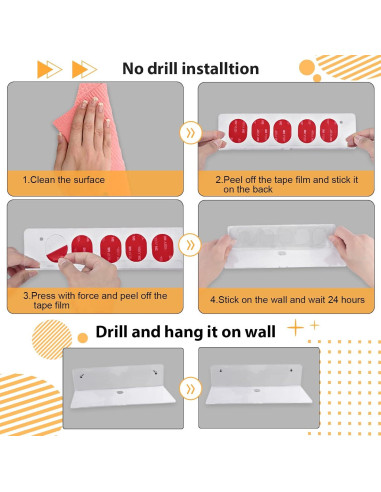 No drill installtion

1.Clean the surface

2.Peel off the tape film and stick it on the back

3.Press with force and peel off the tape film

4.Stick on the wall and wait 24 hours

Drill and hang it on wall