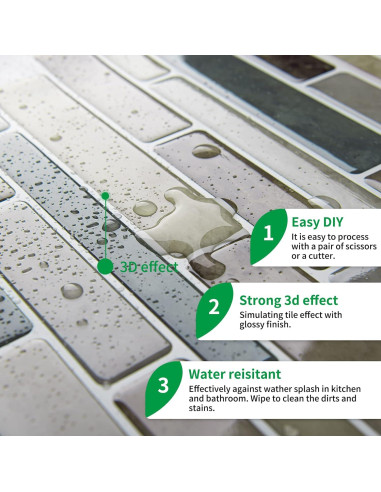 3D effect

1 Easy DIY
It is easy to process with a pair of scissors or a cutter.

2 Strong 3d effect
Simulating tile effect with glossy finish.

3 Water reisitant
Effectively against wather splash in kitchen and bathroom. Wipe to clean the dirts and stains.