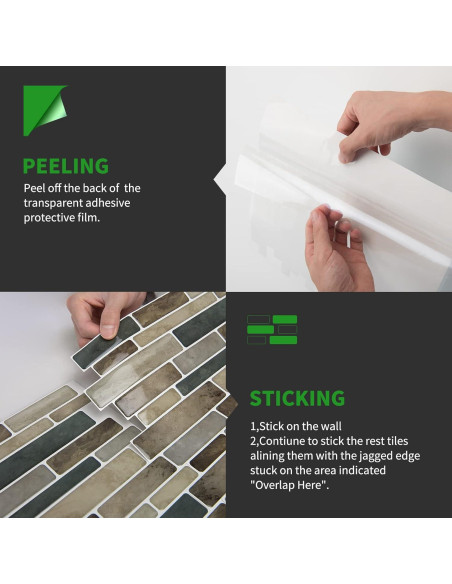 PEELING

Peel off the back of the transparent adhesive protective film.

STICKING

1,Stick on the wall
2,Contiune to stick the rest tiles alining them with the jagged edge stuck on the area indicated "Overlap Here".