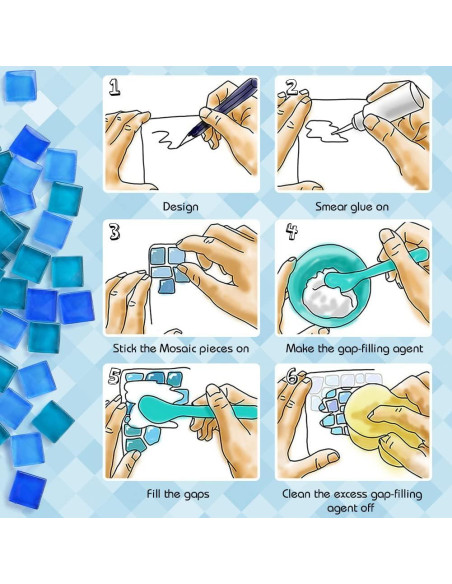 1

Design

2

Smear glue on

3

Stick the Mosaic pieces on

4

Make the gap-filling agent

5

Fill the gaps

6

Clean the excess gap-filling agent off