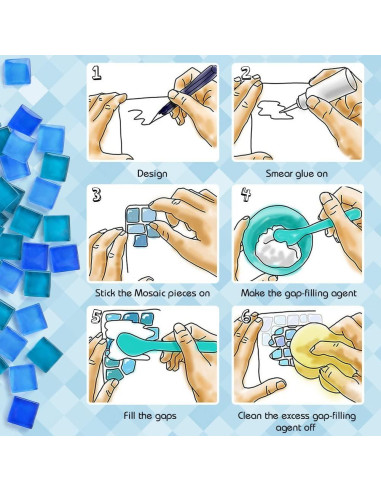 1

Design

2

Smear glue on

3

Stick the Mosaic pieces on

4

Make the gap-filling agent

5

Fill the gaps

6

Clean the excess gap-filling agent off