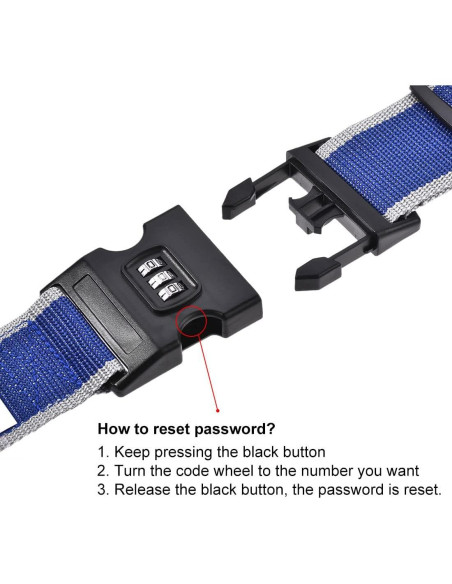 How to reset password?

1. Keep pressing the black button
2. Turn the code wheel to the number you want
3. Release the black button, the password is reset.