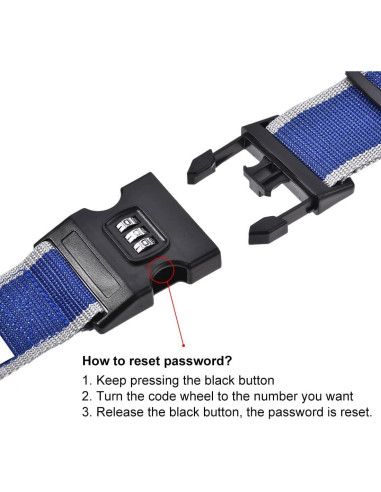 How to reset password?

1. Keep pressing the black button
2. Turn the code wheel to the number you want
3. Release the black button, the password is reset.