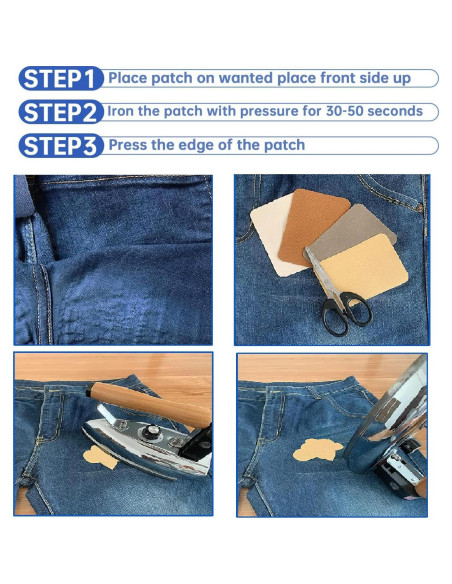 STEP1 Place patch on wanted place front side up
STEP2 Iron the patch with pressure for 30-50 seconds
STEP3 Press the edge of the patch