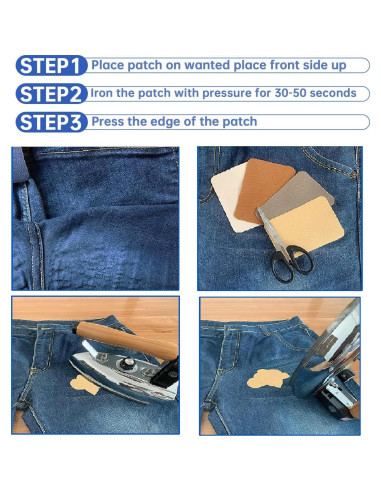 STEP1 Place patch on wanted place front side up

STEP2 Iron the patch with pressure for 30-50 seconds

STEP3 Press the edge of the patch