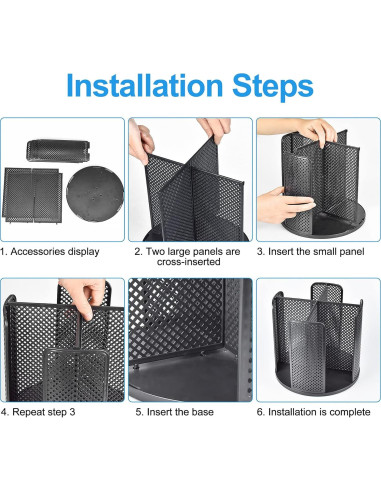 Installation Steps

1. Accessories display

2. Two large panels are cross-inserted

3. Insert the small panel

4. Repeat step 3

5. Insert the base

6. Installation is complete