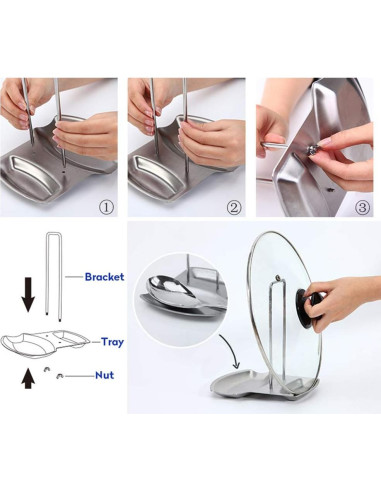 ①
②
③
Bracket
Tray
Nut