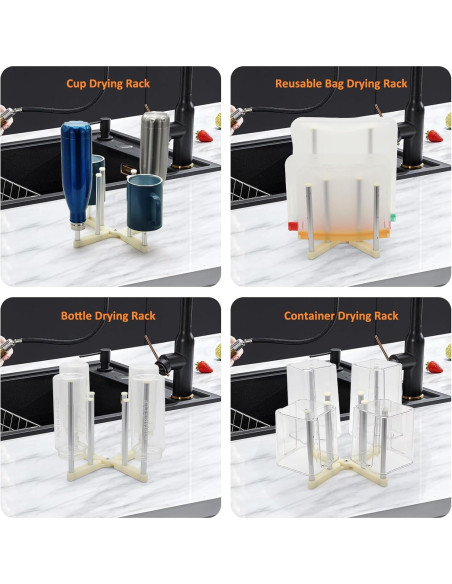 Cup Drying Rack

Reusable Bag Drying Rack

Bottle Drying Rack

Container Drying Rack