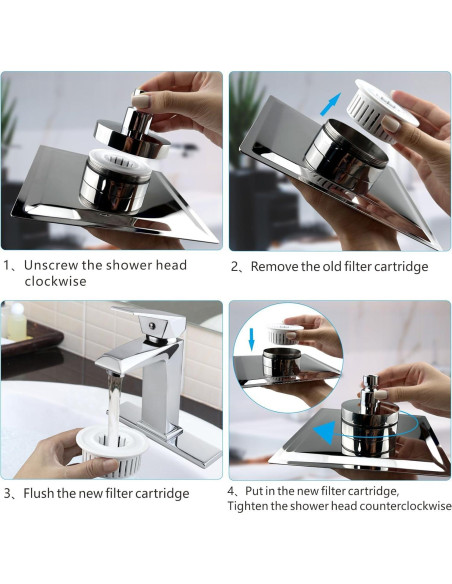 1、Unscrew the shower head clockwise

2、Remove the old filter cartridge

3、Flush the new filter cartridge

4、Put in the new filter cartridge, Tighten the shower head counterclockwise